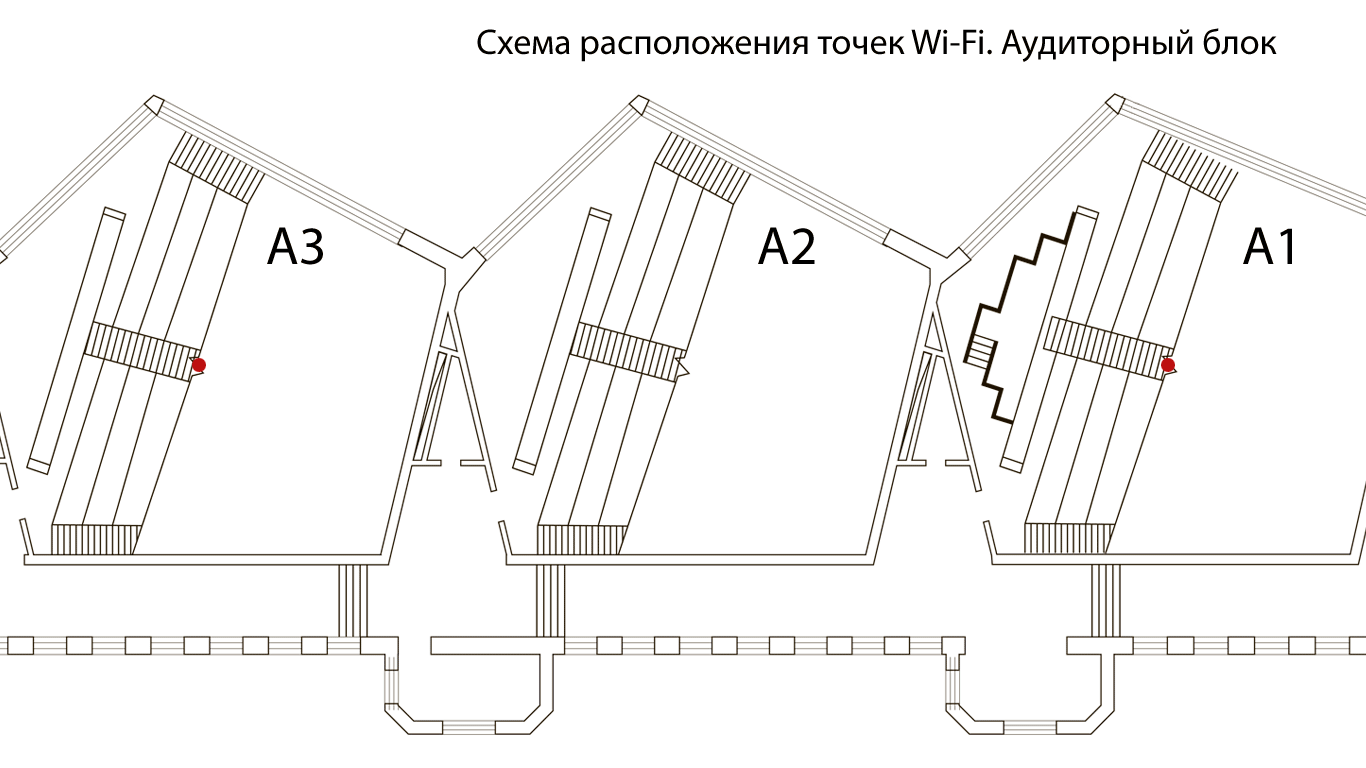 Схема расположения точек Wi-Fi. Аудиторный блок

A3

A2

A1